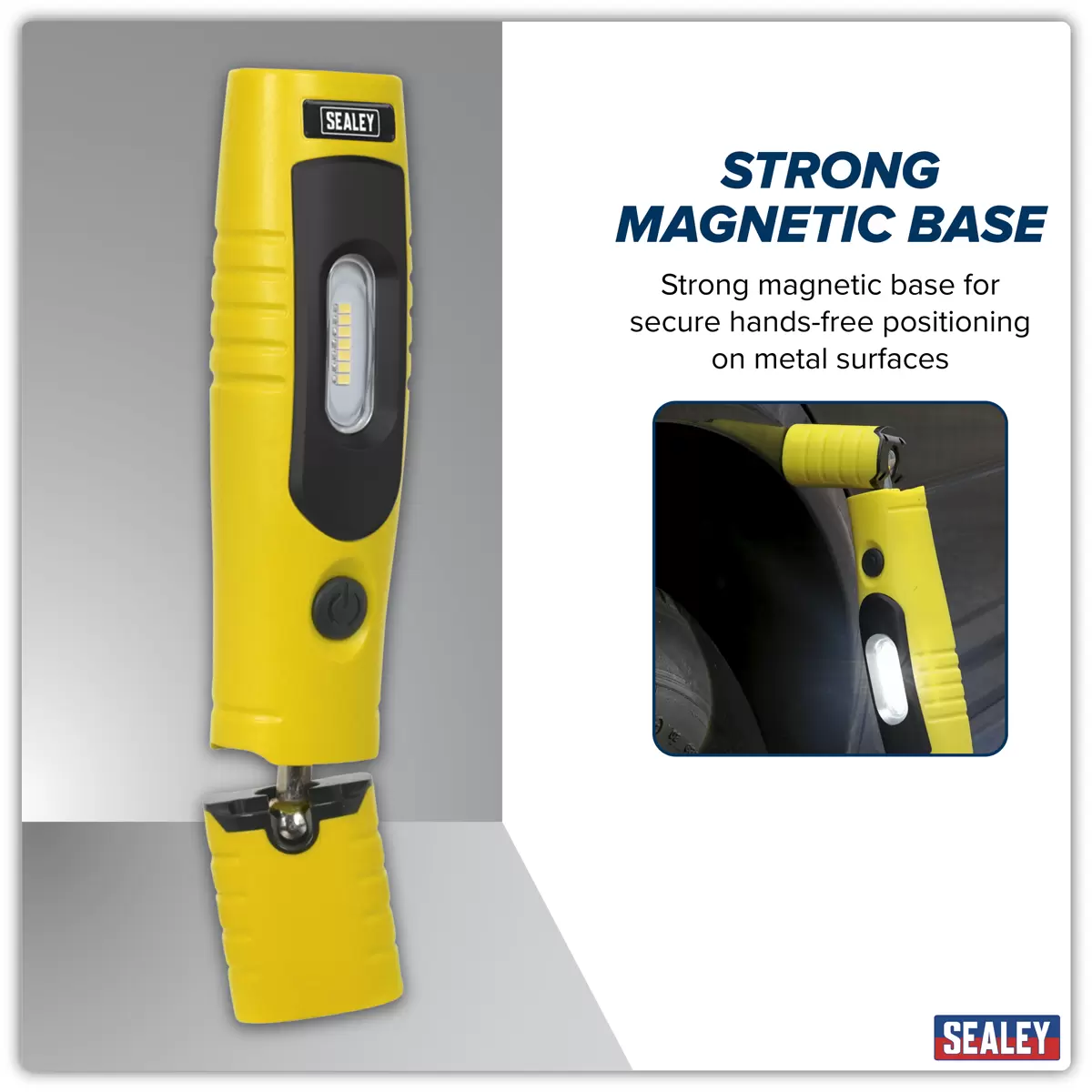 SEALEY

STRONG MAGNETIC BASE

Strong magnetic base for secure hands-free positioning on metal surfaces

SEALEY